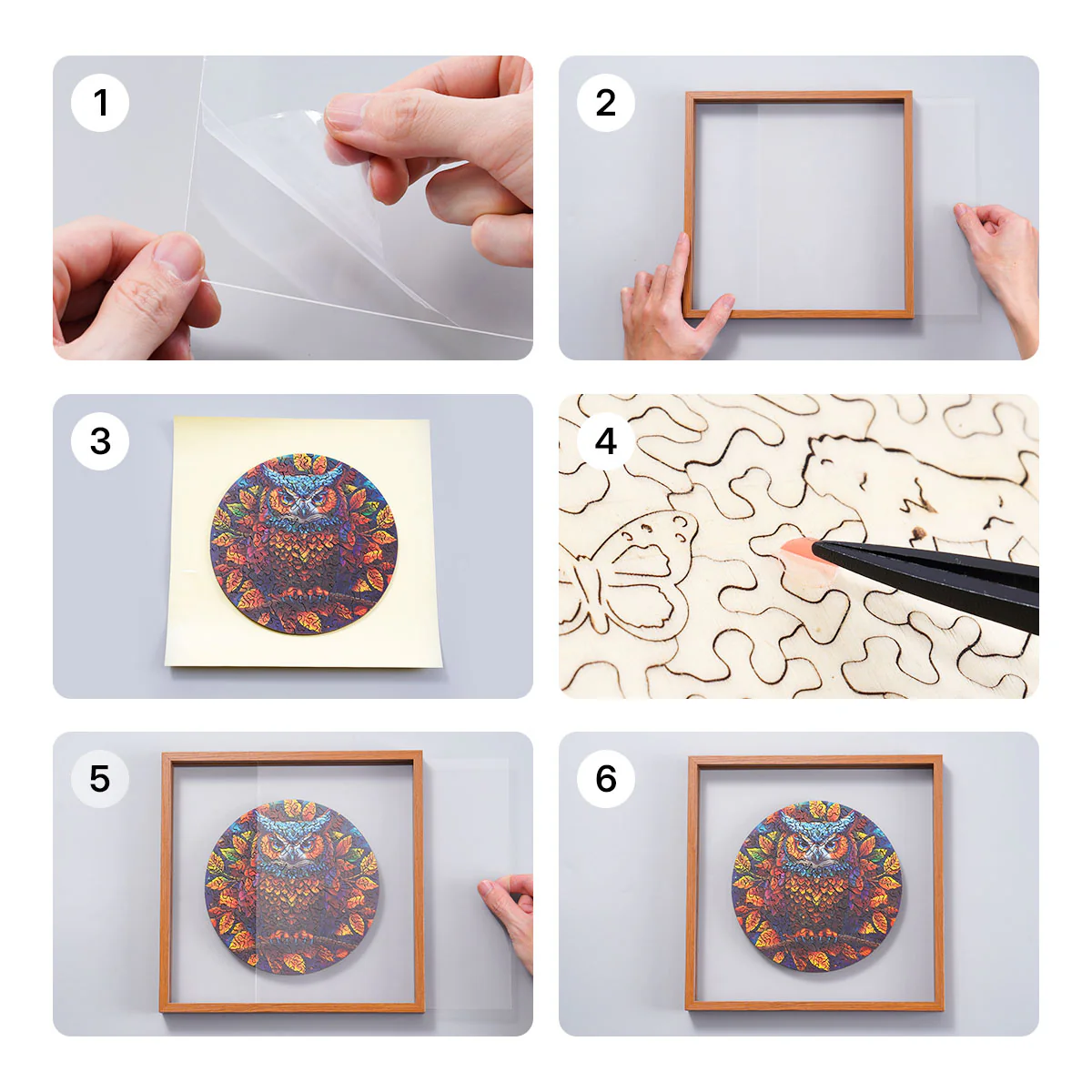 1

2

3

4

5

6