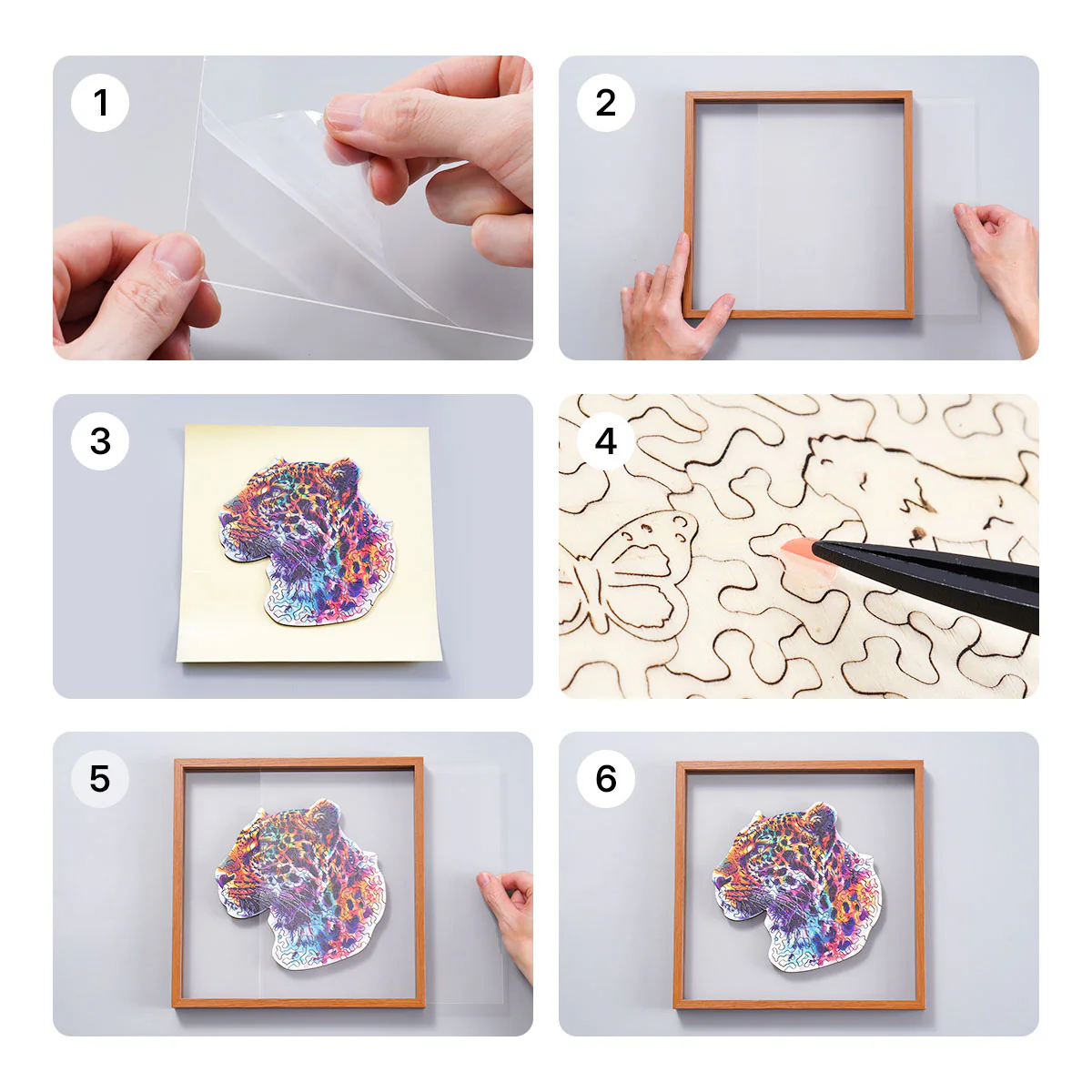 1

2

3

4

5

6